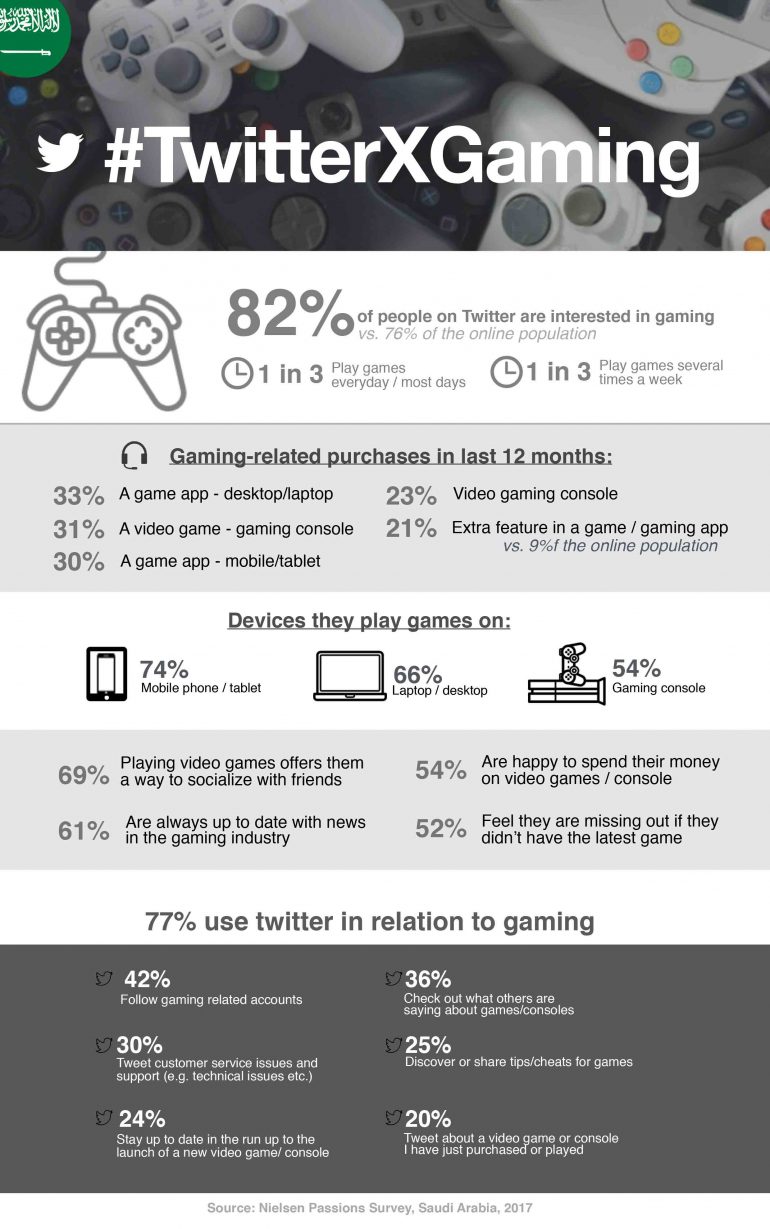 #TwitterXGaming

82% of people on Twitter are interested in gaming
vs. 76% of the online population

1 in 3 Play games everyday / most days

1 in 3 Play games several times a week

Gaming-related purchases in last 12 months:

33% A game app - desktop/laptop
31% A video game - gaming console
30% A game app - mobile/tablet
23% Video gaming console
21% Extra feature in a game / gaming app
vs. 9%f the online population

Devices they play games on:

74% Mobile phone / tablet
66% Laptop / desktop
54% Gaming console

69% Playing video games offers them a way to socialize with friends
61% Are always up to date with news in the gaming industry
54% Are happy to spend their money on video games / console
52% Feel they are missing out if they didn't have the latest game

77% use twitter in relation to gaming

42% Follow gaming related accounts
30% Tweet customer service issues and support (e.g. technical issues etc.)
24% Stay up to date in the run up to the launch of a new video game/ console
36% Check out what others are saying about games/consoles
25% Discover or share tips/cheats for games
20% Tweet about a video game or console I have just purchased or played

Source: Nielsen Passions Survey, Saudi Arabia, 2017