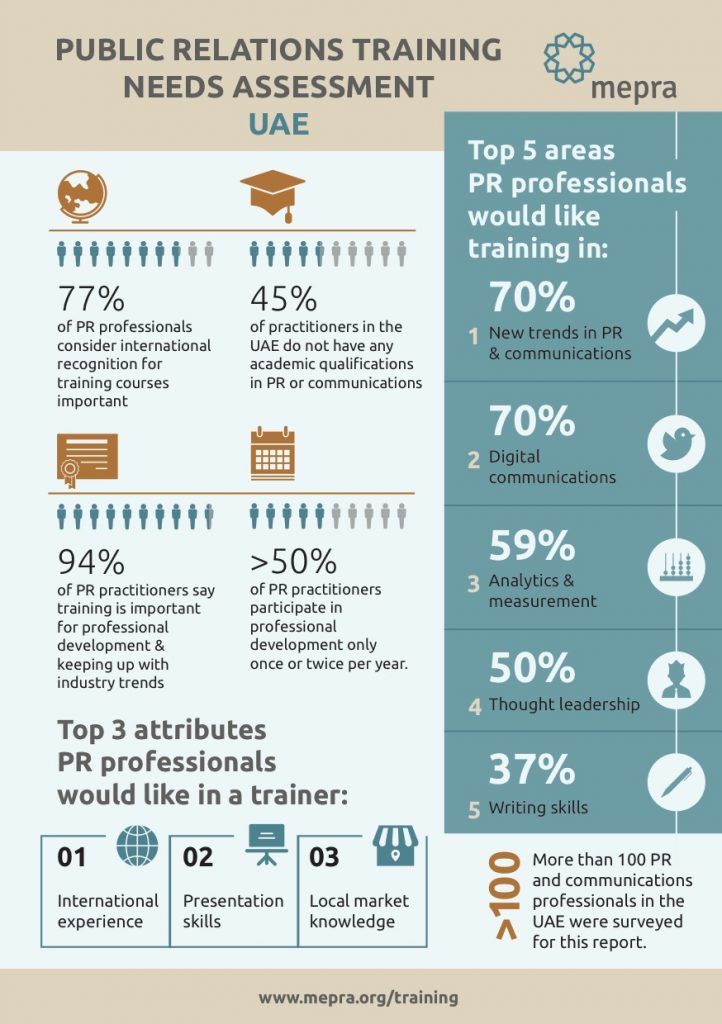 PUBLIC RELATIONS TRAINING NEEDS ASSESSMENT

UAE

mepra

77%
of PR professionals consider international recognition for training courses important

45%
of practitioners in the UAE do not have any academic qualifications in PR or communications

94%
of PR practitioners say training is important for professional development & keeping up with industry trends

>50%
of PR practitioners participate in professional development only once or twice per year.

Top 3 attributes PR professionals would like in a trainer:

01
International experience

02
Presentation skills

03
Local market knowledge

Top 5 areas PR professionals would like training in:

70%
1 New trends in PR & communications

70%
2 Digital communications

59%
3 Analytics & measurement

50%
4 Thought leadership

37%
5 Writing skills

>100
More than 100 PR and communications professionals in the UAE were surveyed for this report.

www.mepra.org/training